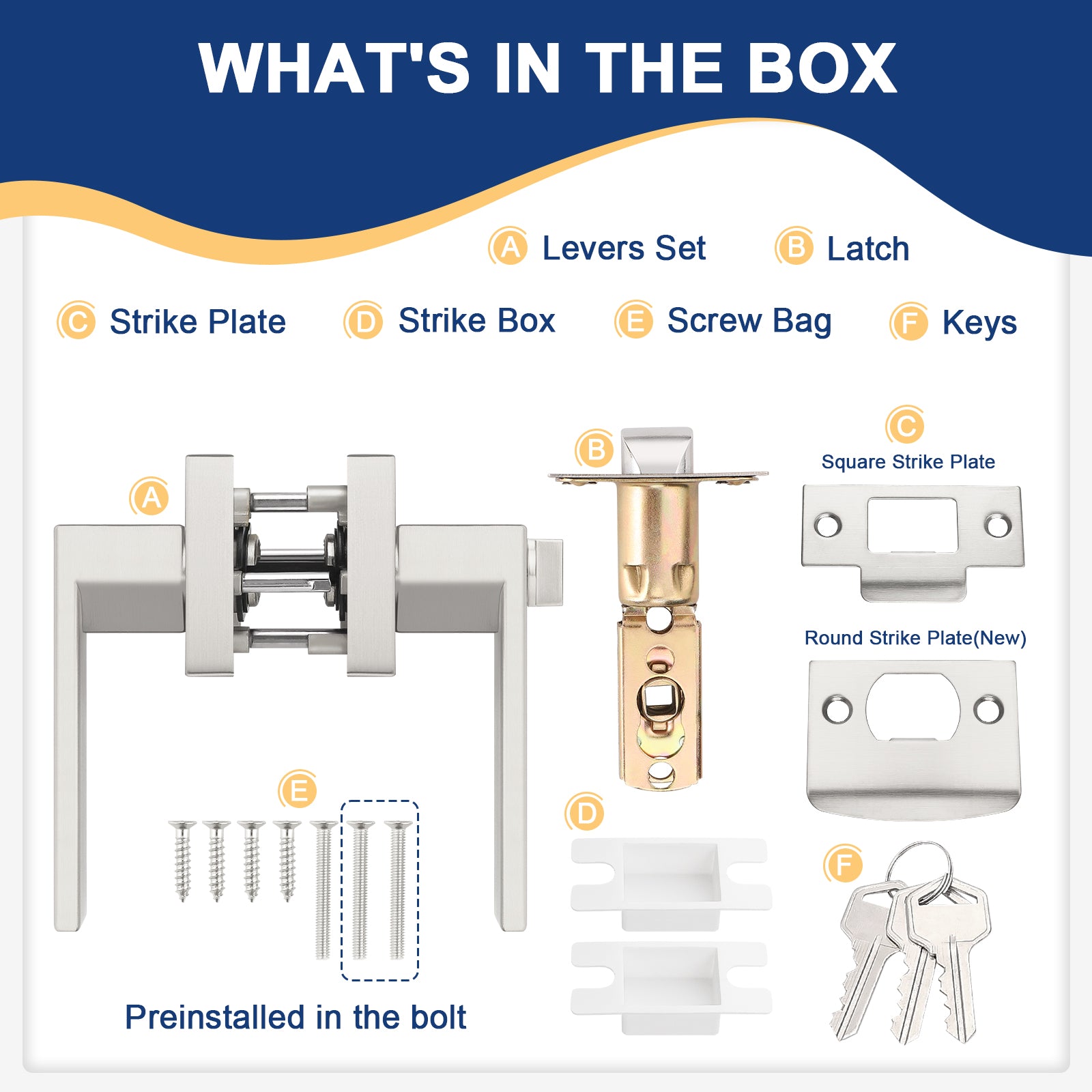 WHAT'S IN THE BOX

A Levers Set
B Latch
C Strike Plate
D Strike Box
E Screw Bag
F Keys

A

B

C
Square Strike Plate

Round Strike Plate(New)

E

D

F

Preinstalled in the bolt