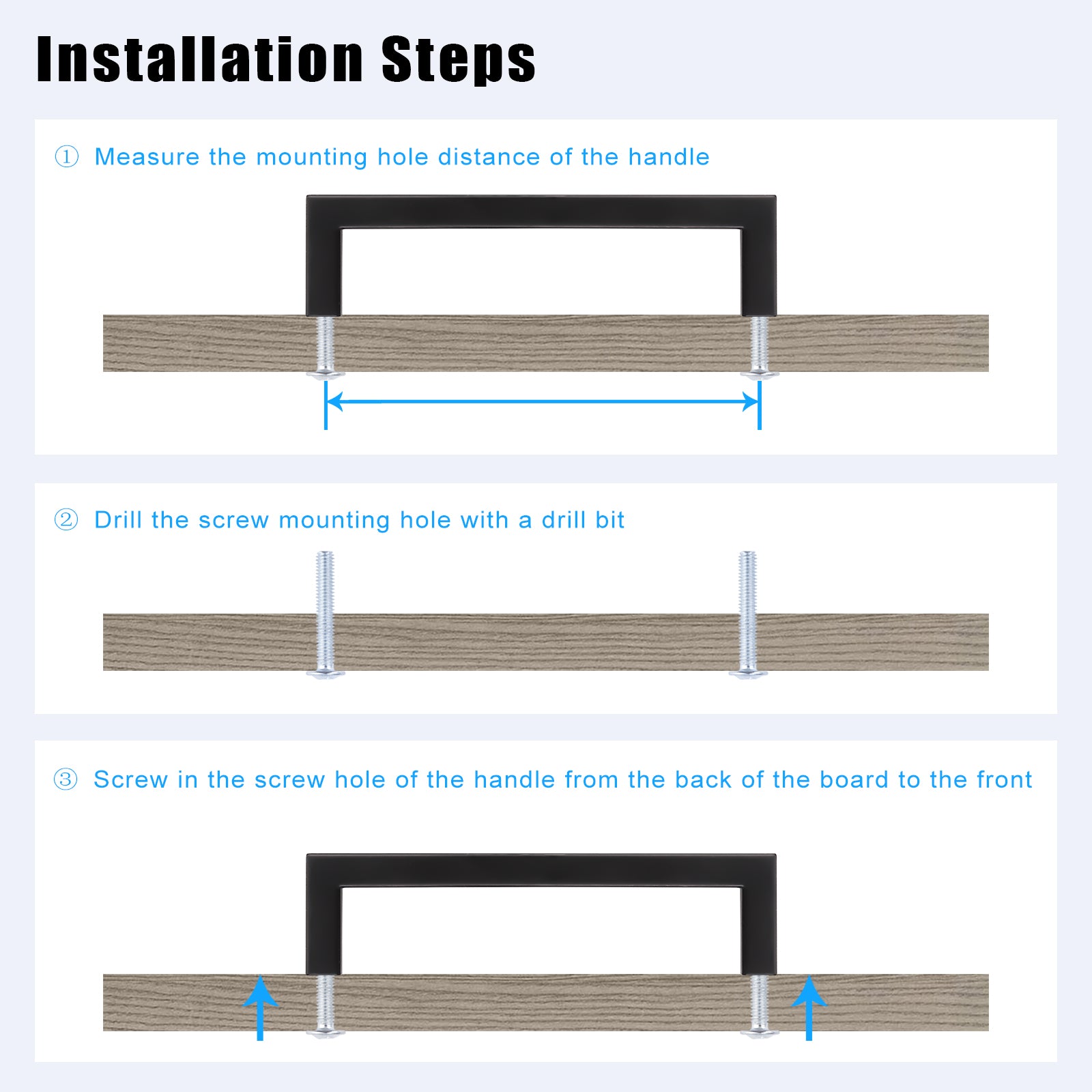 Installation Steps

① Measure the mounting hole distance of the handle

② Drill the screw mounting hole with a drill bit

③ Screw in the screw hole of the handle from the back of the board to the front